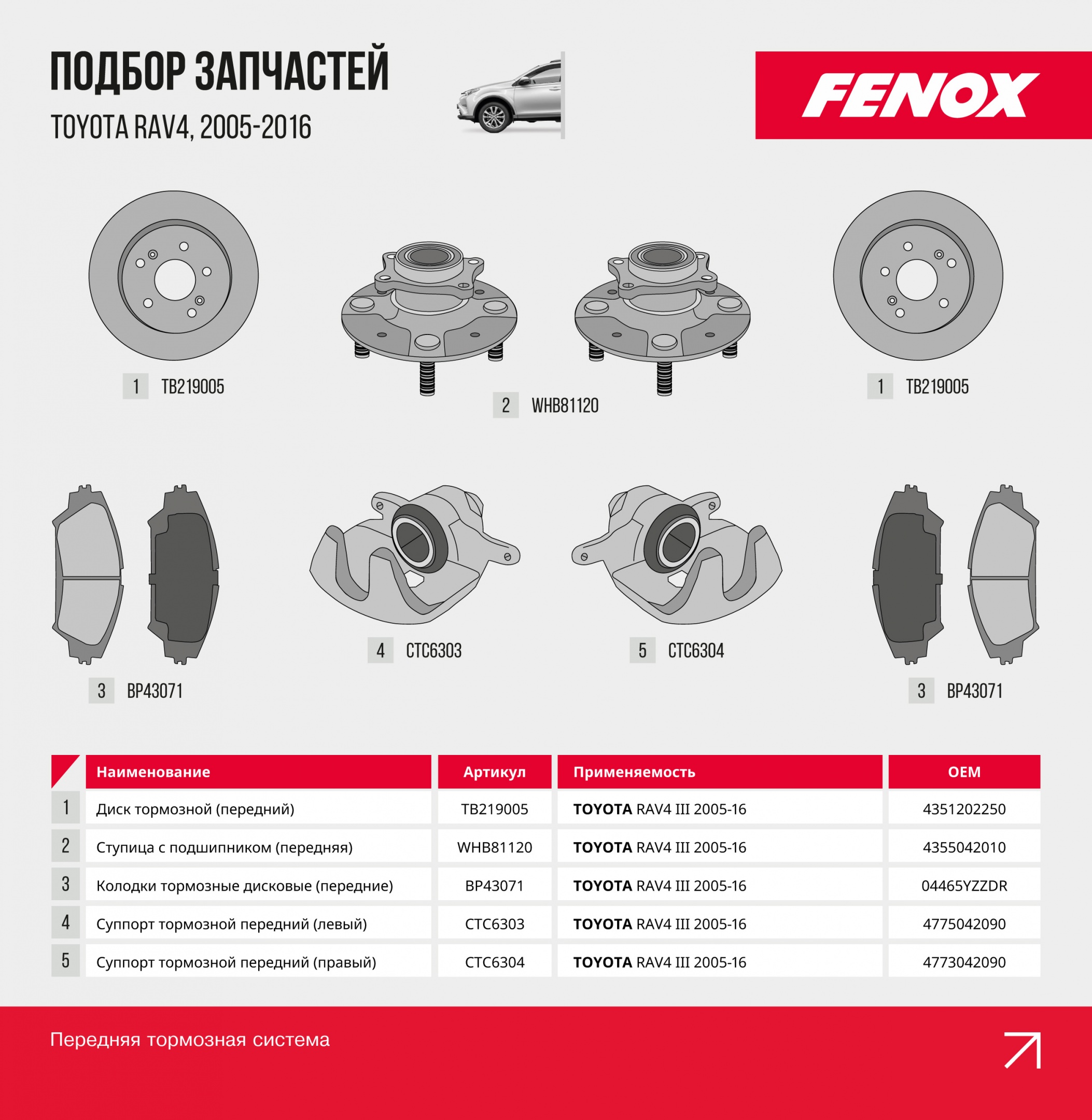 ПОДБОР ЗАПЧАСТЕЙ
TOYOTA RAV4, 2005-2016

FENOX

1 TB219005

2 WHB81120

1 TB219005

3 BP43071

4 CTC6303

5 CTC6304

3 BP43071

| | Наименование | Артикул | Применяемость | OEM |
|---|---|---|---|---|
| 1 | Диск тормозной (передний) | TB219005 | TOYOTA RAV4 III 2005-16 | 4351202250 |
| 2 | Ступица с подшипником (передняя) | WHB81120 | TOYOTA RAV4 III 2005-16 | 4355042010 |
| 3 | Колодки тормозные дисковые (передние) | BP43071 | TOYOTA RAV4 III 2005-16 | 04465YZZDR |
| 4 | Суппорт тормозной передний (левый) | CTC6303 | TOYOTA RAV4 III 2005-16 | 4775042090 |
| 5 | Суппорт тормозной передний (правый) | CTC6304 | TOYOTA RAV4 III 2005-16 | 4773042090 |

Передняя тормозная система